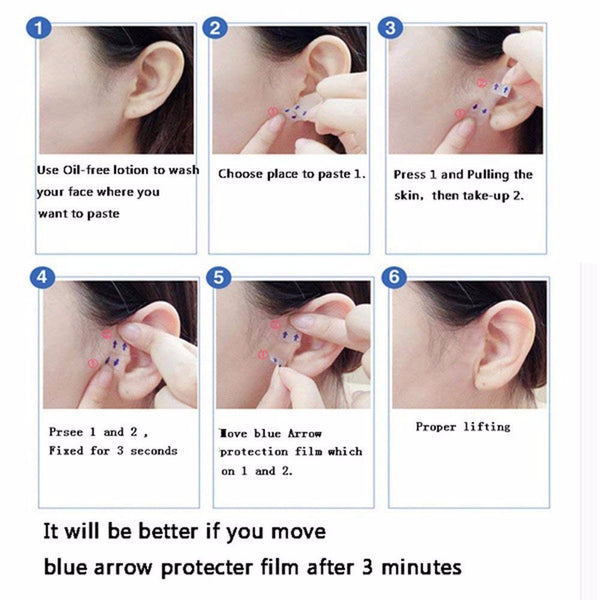 1

Use Oil-free lotion to wash your face where you want to paste

2

Choose place to paste 1.

3

Press 1 and Pulling the skin, then take-up 2.

4

Prsee 1 and 2 , Fixed for 3 seconds

5

Move blue Arrow protection film which on 1 and 2.

6

Proper lifting

It will be better if you move blue arrow protecter film after 3 minutes