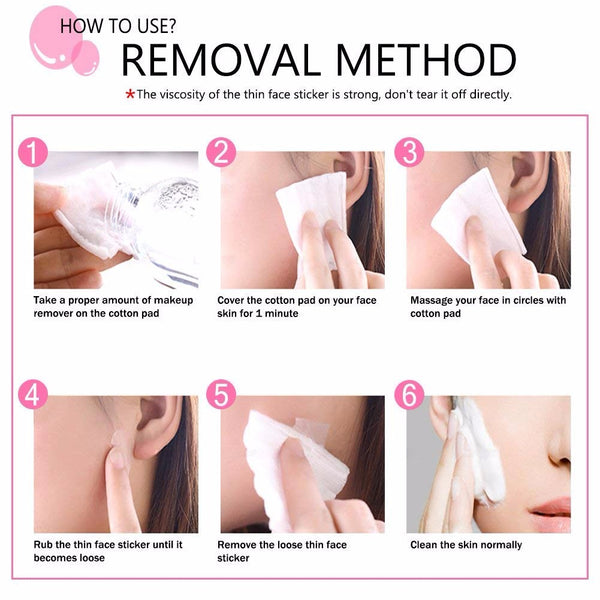 HOW TO USE?

REMOVAL METHOD

*The viscosity of the thin face sticker is strong, don't tear it off directly.

1

Take a proper amount of makeup remover on the cotton pad

2

Cover the cotton pad on your face skin for 1 minute

3

Massage your face in circles with cotton pad

4

Rub the thin face sticker until it becomes loose

5

Remove the loose thin face sticker

6

Clean the skin normally